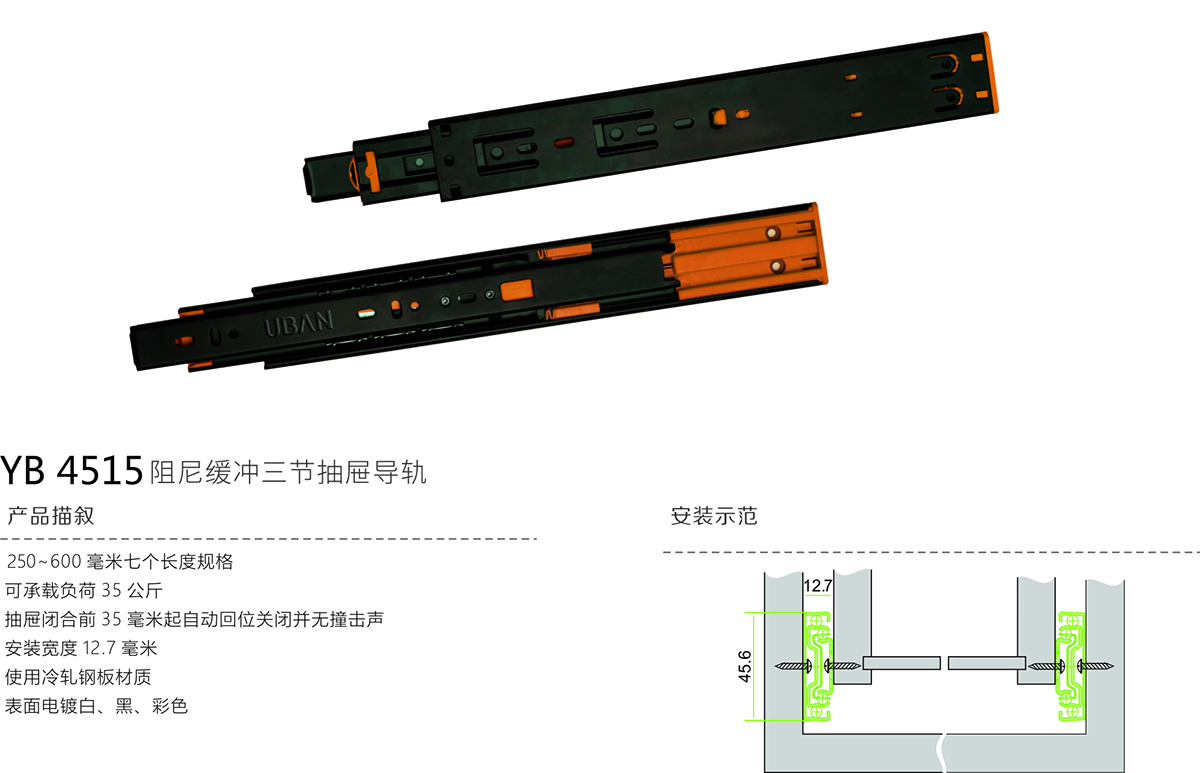 UBAN

YB 4515 阻尼缓冲三节抽屉导轨

产品描叙

250~600 毫米七个长度规格
可承载负荷 35 公斤
抽屉闭合前 35 毫米起自动回位关闭并无撞击声
安装宽度 12.7 毫米
使用冷轧钢板材质
表面电镀白、黑、彩色

安装示范

12.7

45.6